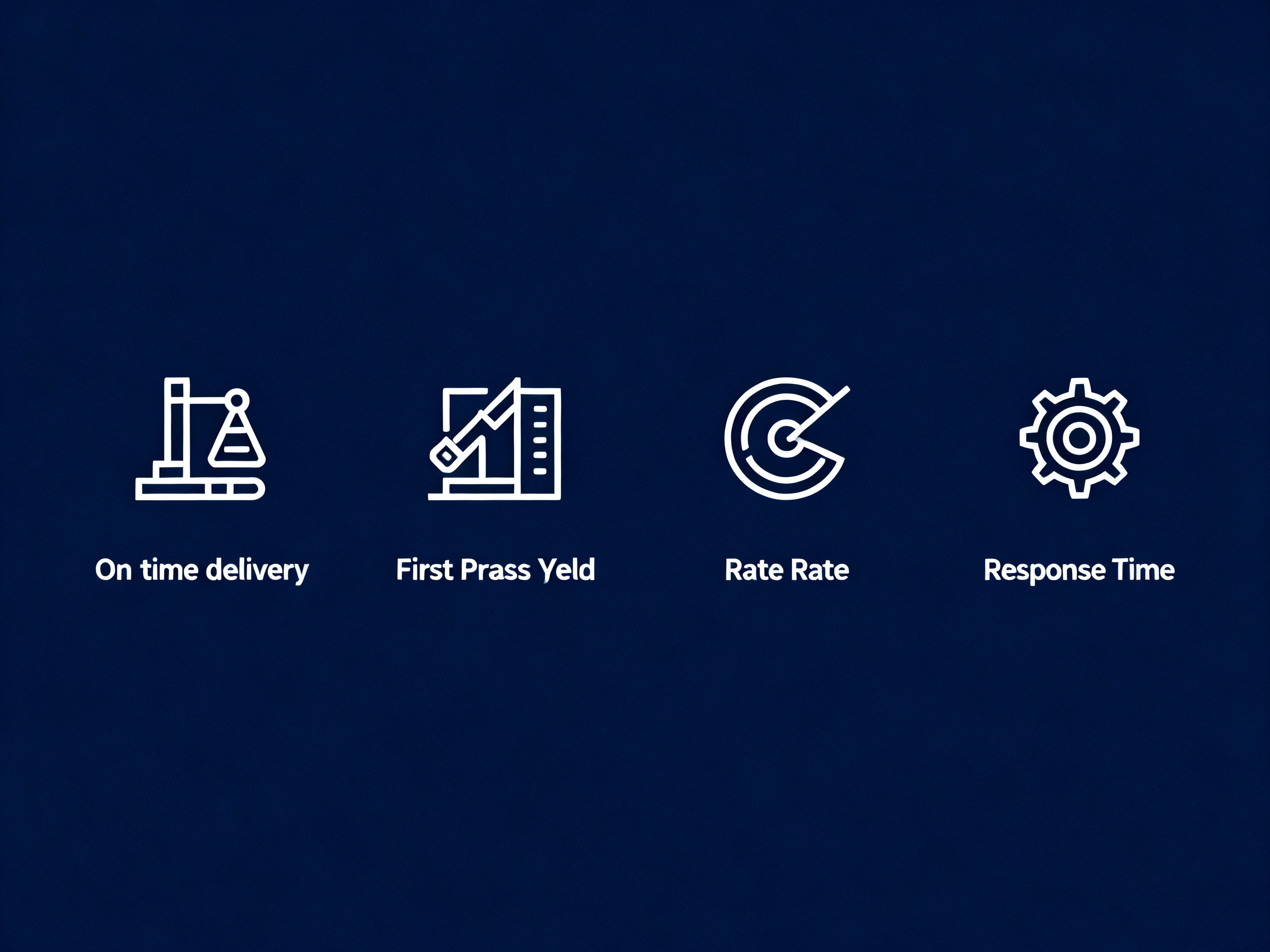 On time delivery

First Prass Yeld

Rate Rate

Response Time